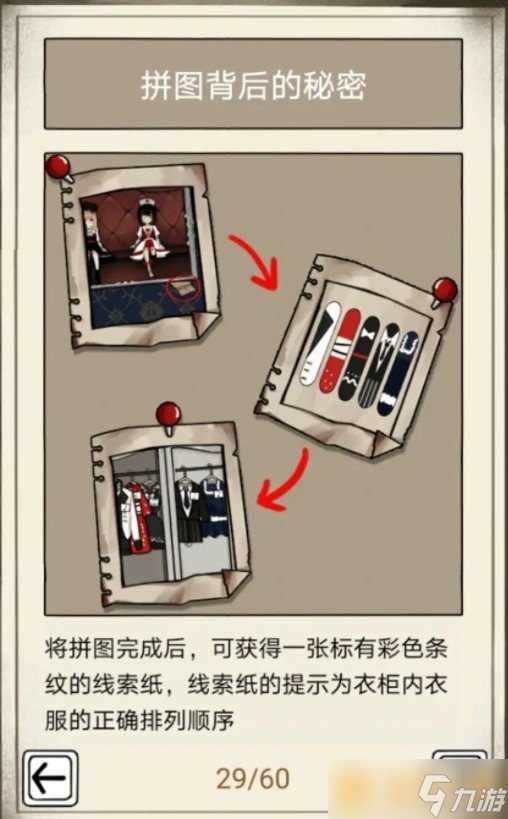 拼图背后的秘密

将拼图完成后，可获得一张标有彩色条纹的线索纸，线索纸的提示为衣柜内衣服的正确排列顺序

29/60

九游